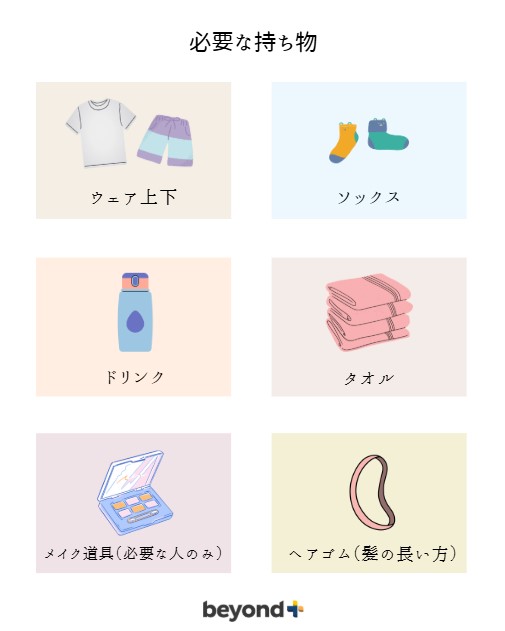 必要な持ち物

ウェア上下

ソックス

ドリンク

タオル

メイク道具(必要な人のみ)

ヘアゴム(髪の長い方)

beyond